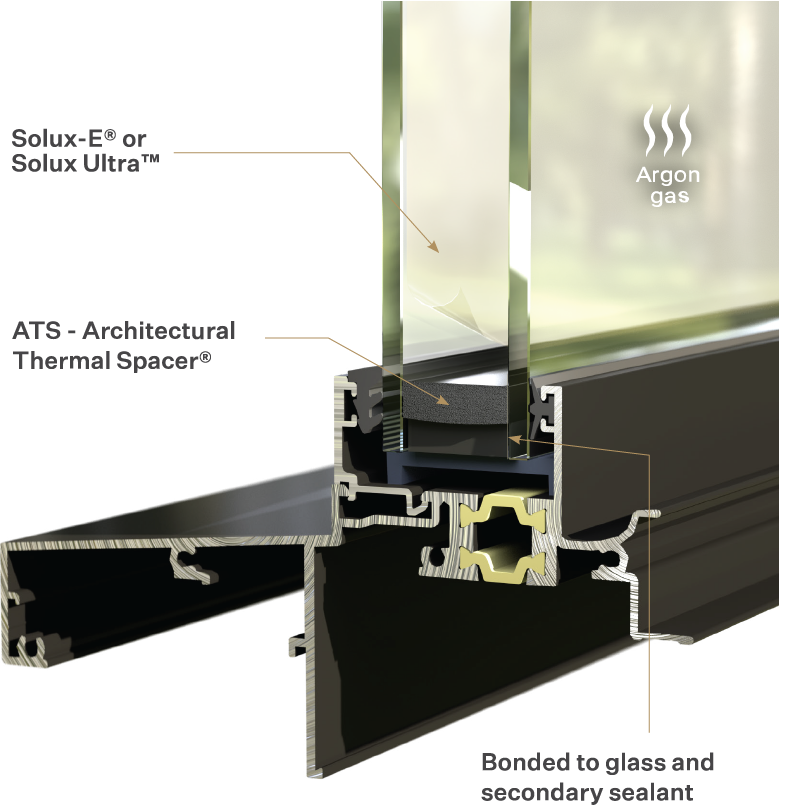 Solux-E® or
Solux Ultra™

Argon
gas

ATS - Architectural
Thermal Spacer®

Bonded to glass and
secondary sealant